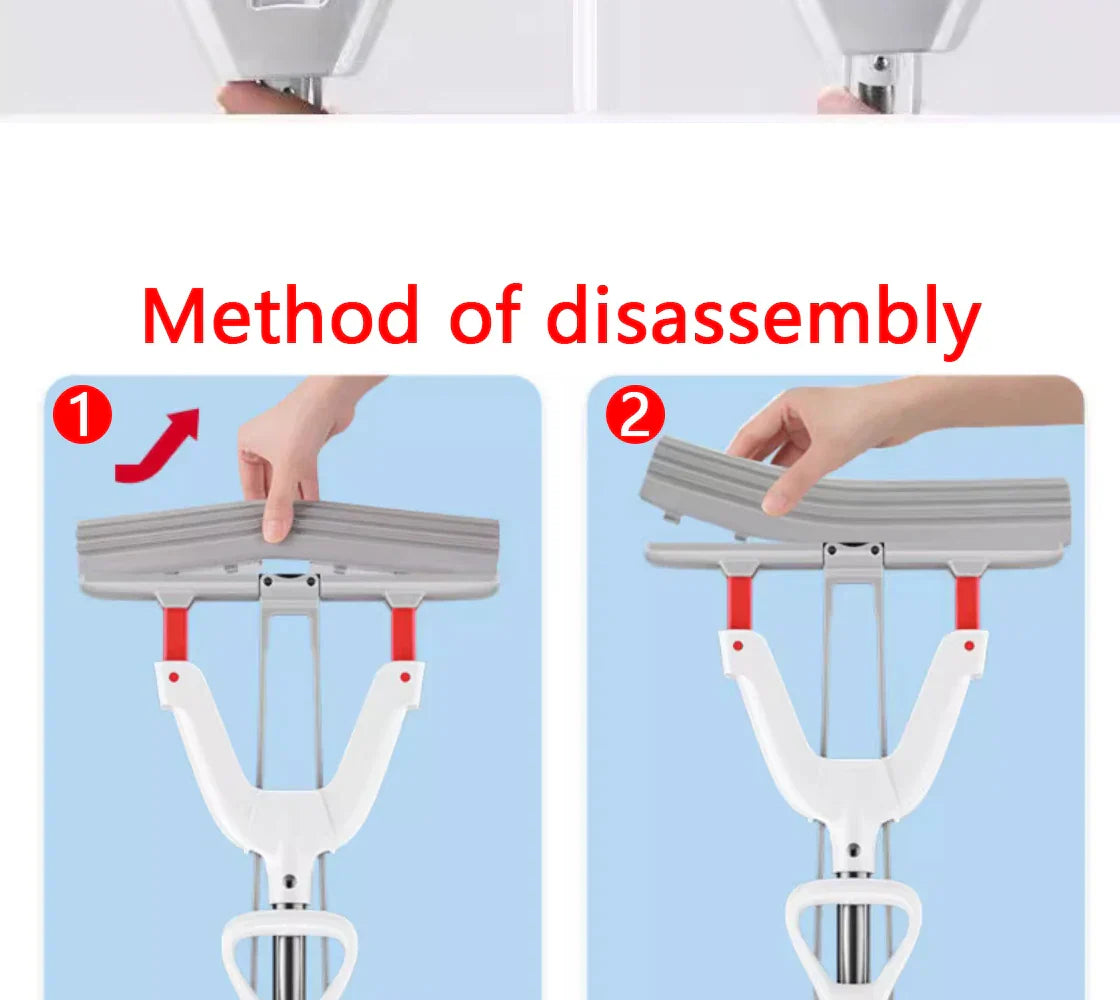 Method of disassembly

1

2