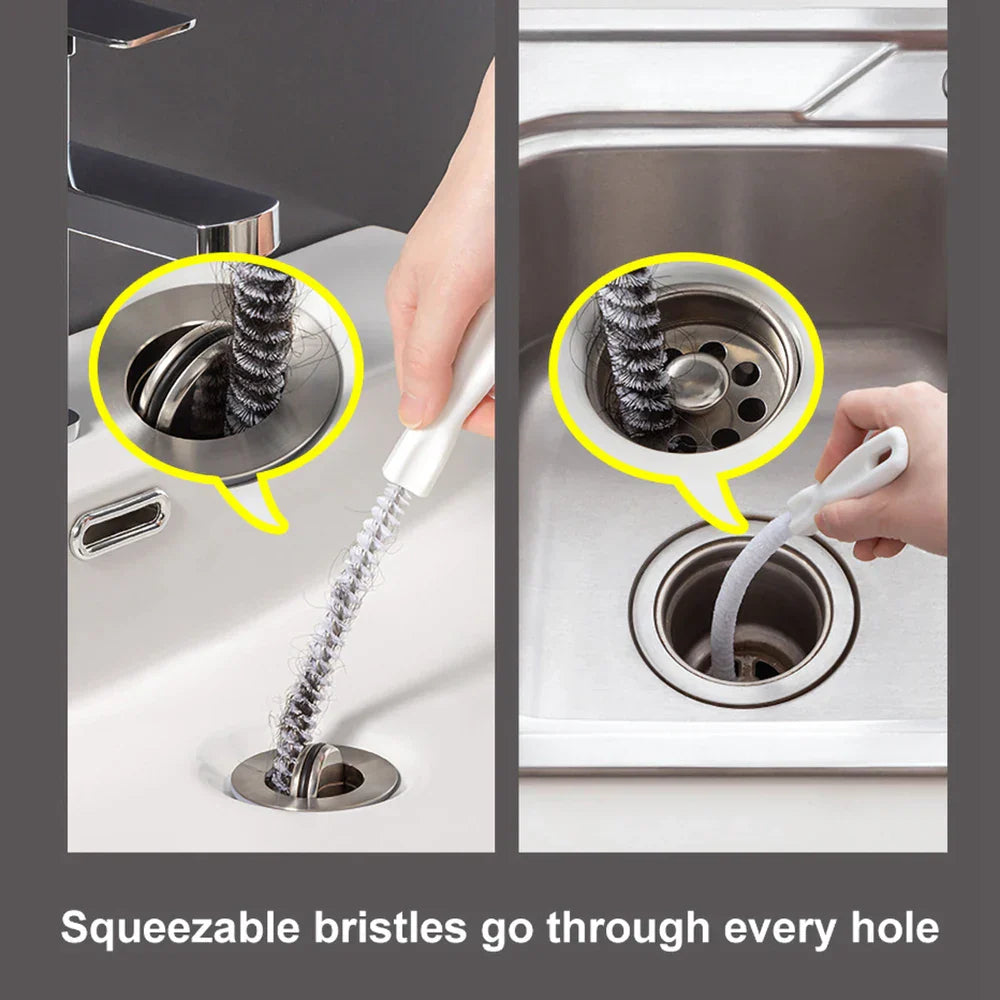 Squeezable bristles go through every hole