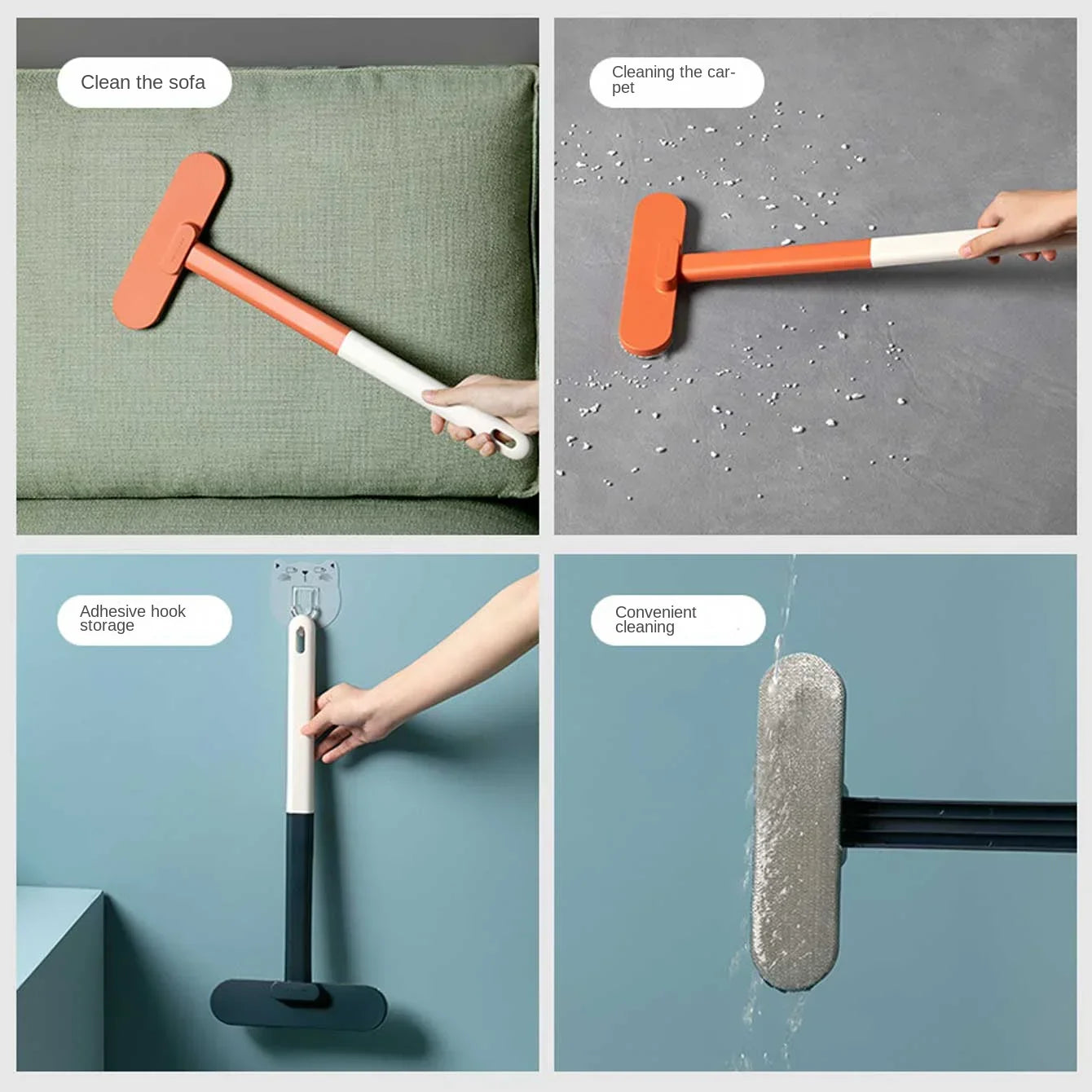 Clean the sofa

Cleaning the carpet

Adhesive hook storage

Convenient cleaning